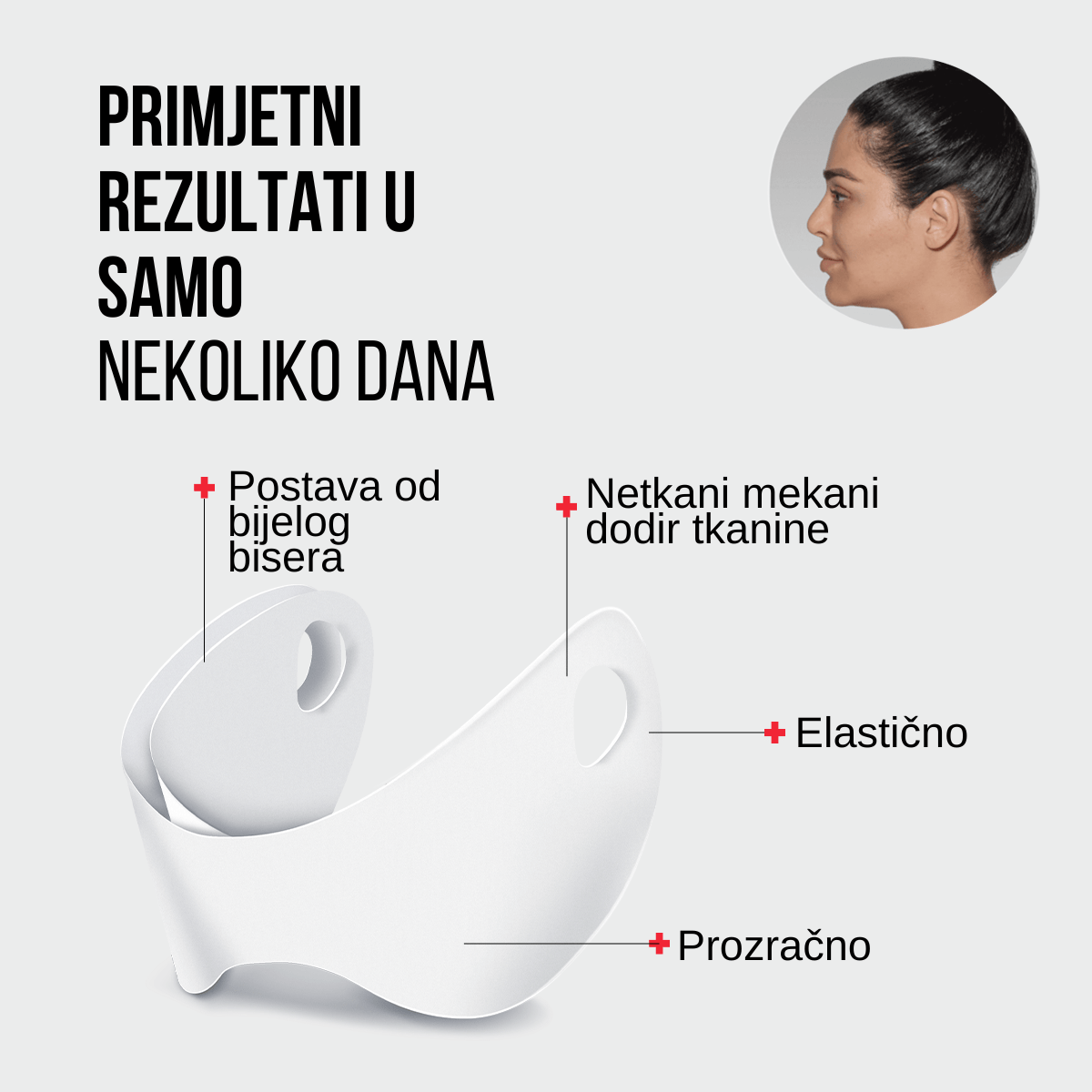 PRIMJETNI REZULTATI U SAMO NEKOLIKO DANA

Postava od bijelog bisera

Netkani mekani dodir tkanine

Elastično

Prozračno